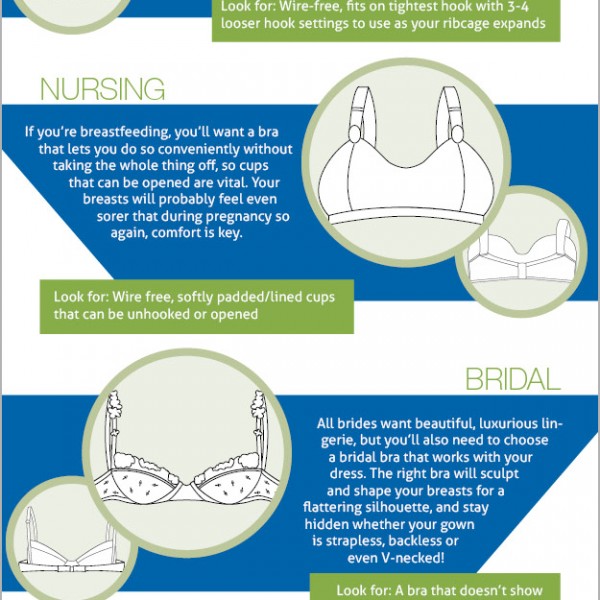 Look for: Wire-free, fits on tightest hook with 3-4 looser hook settings to use as your ribcage expands

NURSING

If you're breastfeeding, you'll want a bra that lets you do so conveniently without taking the whole thing off, so cups that can be opened are vital. Your breasts will probably feel even sorer that during pregnancy so again, comfort is key.

Look for: Wire free, softly padded/lined cups that can be unhooked or opened

BRIDAL

All brides want beautiful, luxurious lingerie, but you'll also need to choose a bridal bra that works with your dress. The right bra will sculpt and shape your breasts for a flattering silhouette, and stay hidden whether your gown is strapless, backless or even V-necked!

Look for: A bra that doesn't show